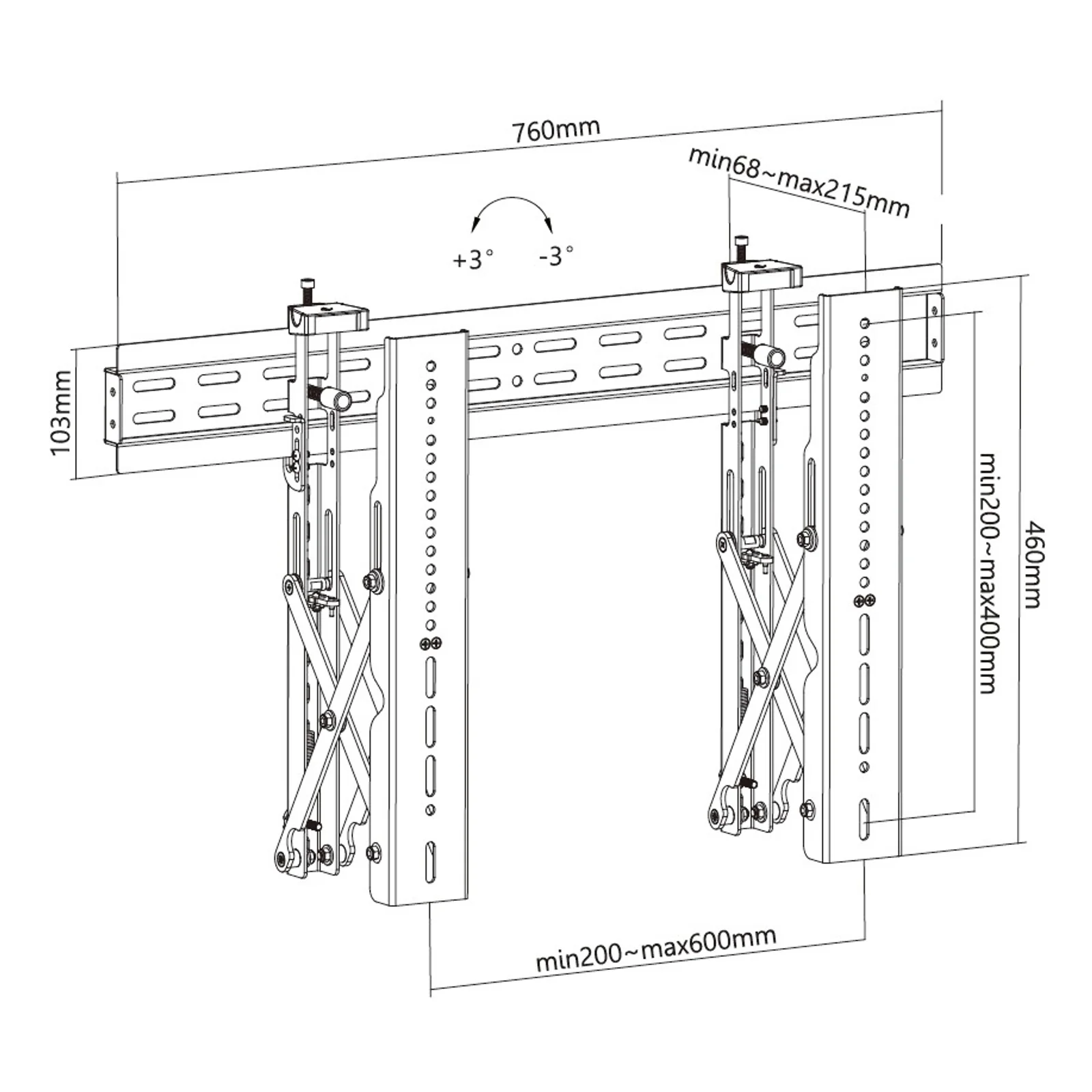 760mm

min68~max215mm

+3°

-3°

103mm

min200~max400mm

460mm

min200~max600mm