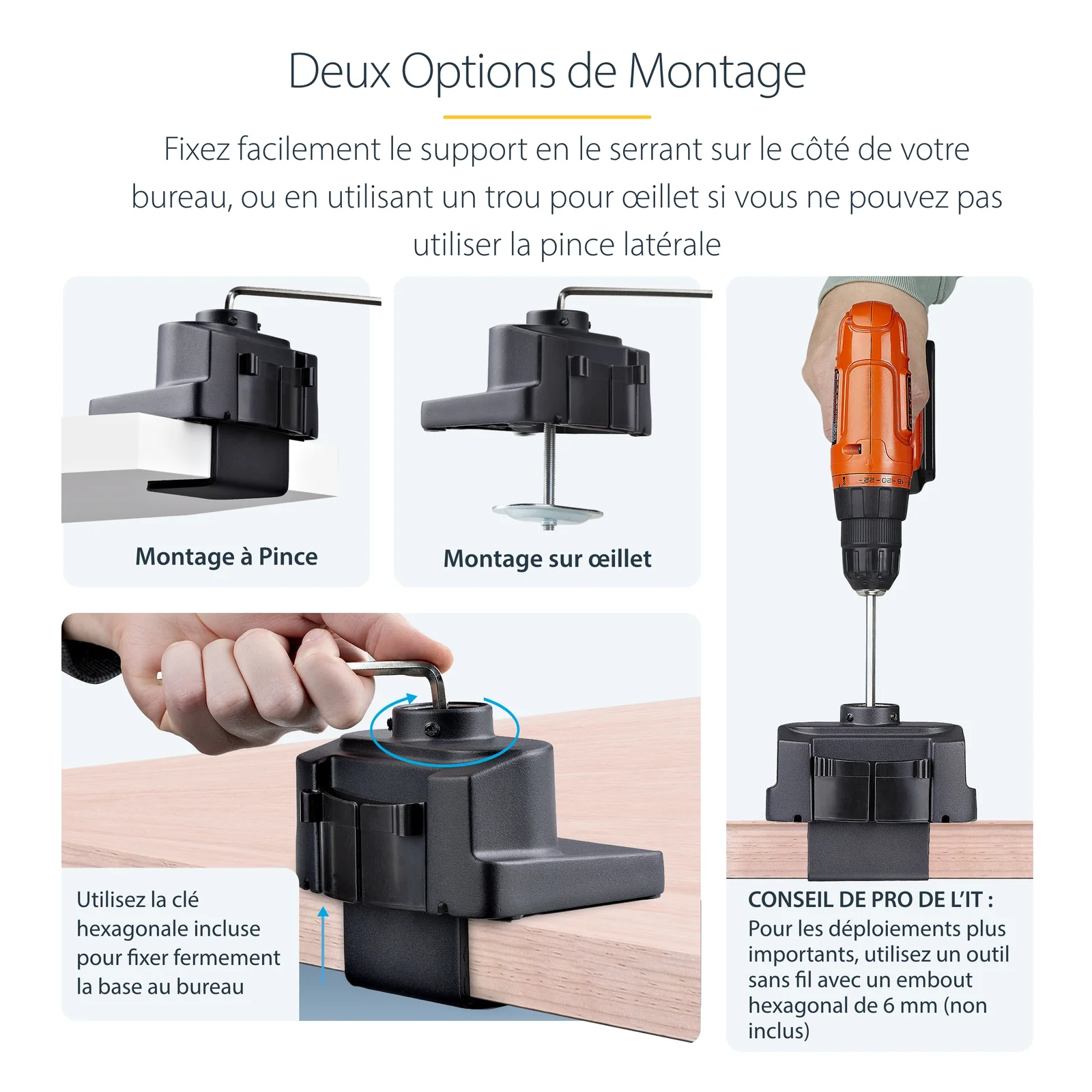 Deux Options de Montage

Fixez facilement le support en le serrant sur le côté de votre bureau, ou en utilisant un trou pour œillet si vous ne pouvez pas utiliser la pince latérale

Montage à Pince

Montage sur œillet

Utilisez la clé hexagonale incluse pour fixer fermement la base au bureau

CONSEIL DE PRO DE L'IT :
Pour les déploiements plus importants, utilisez un outil sans fil avec un embout hexagonal de 6 mm (non inclus)